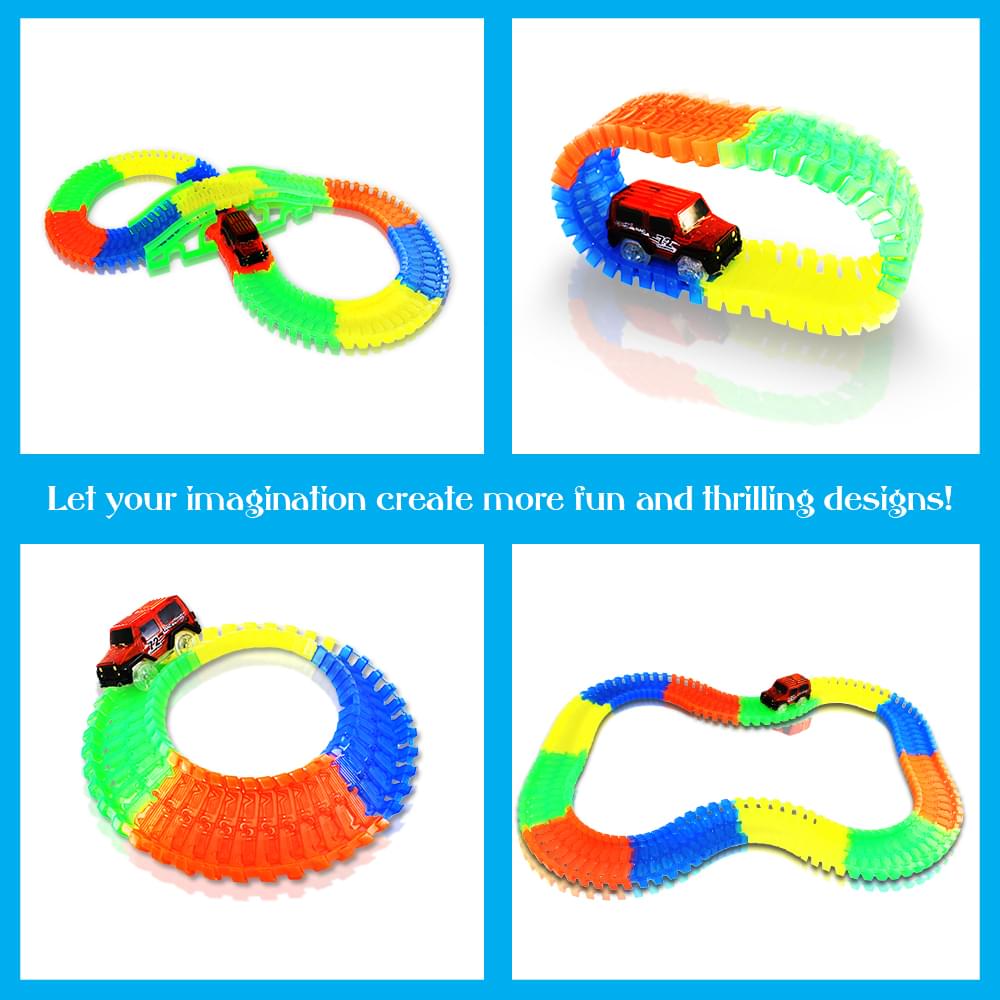 Let your imagination create more fun and thrilling designs!